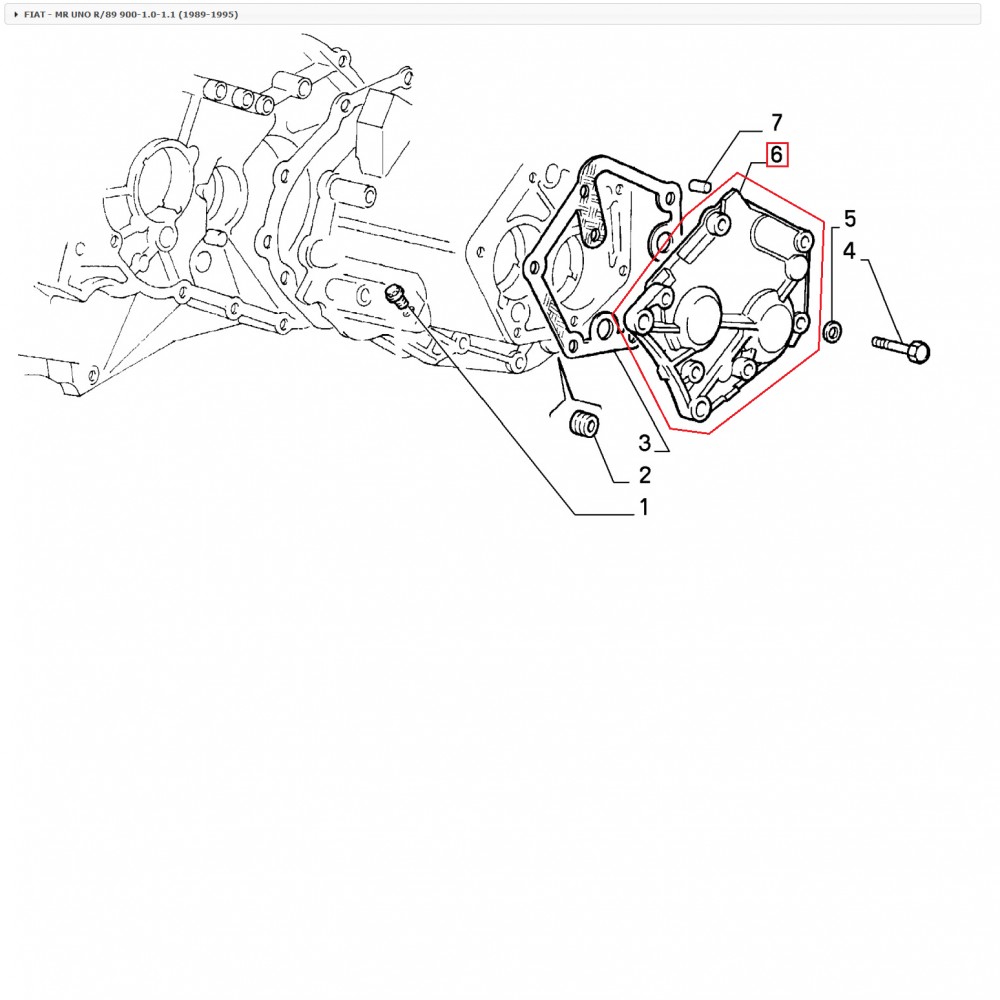 FIAT - MR UNO R/89 900-1.0-1.1 (1989-1995)

7
6
5
4
3
2
1